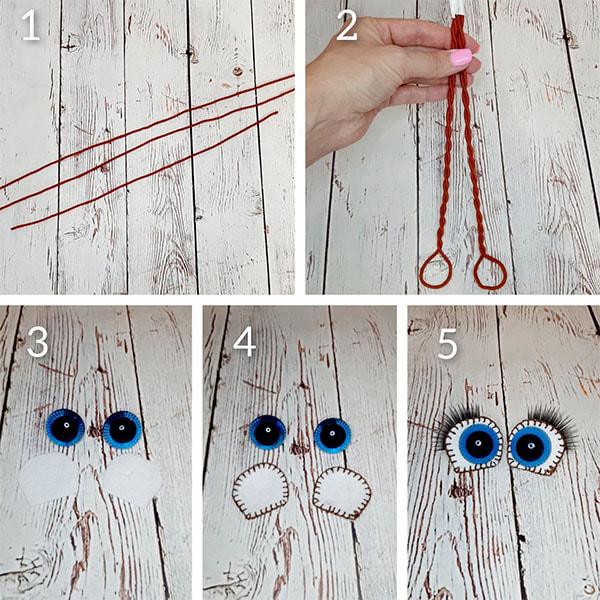 1
2
3
4
5