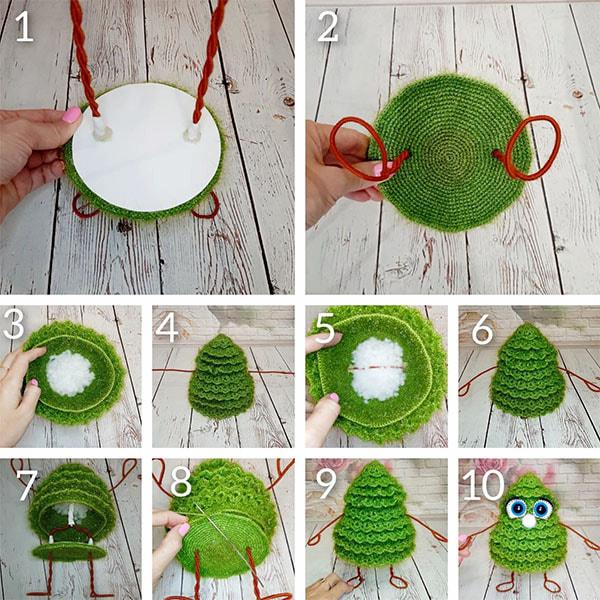 1
2
3
4
5
6
7
8
9
10