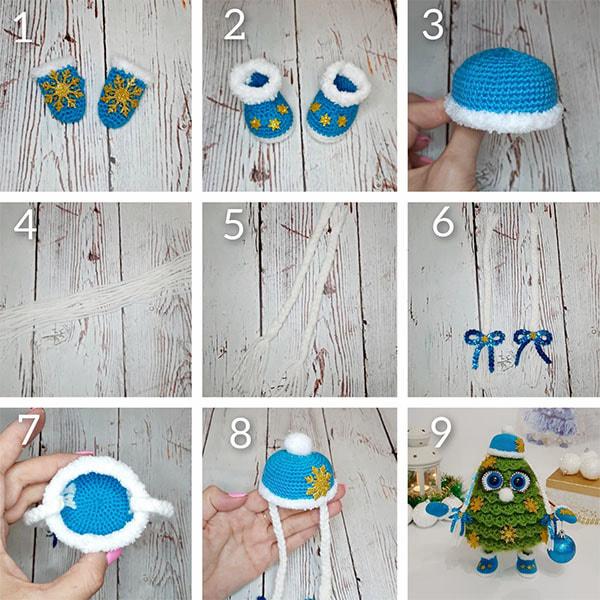 1

2

3

4

5

6

7

8

9