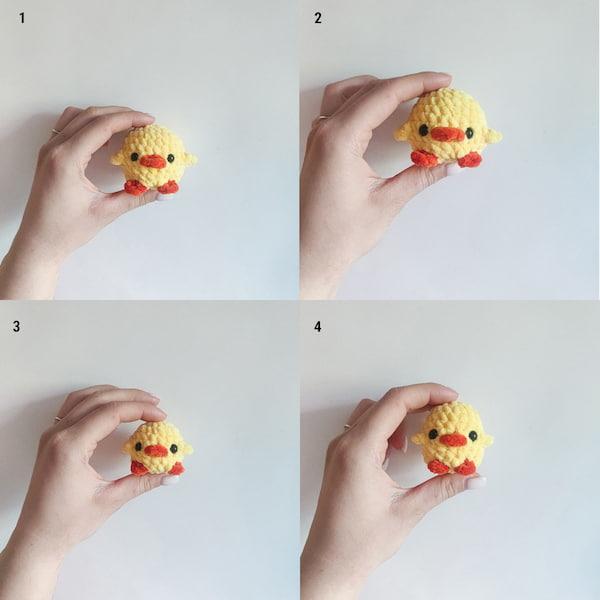 1

2

3

4